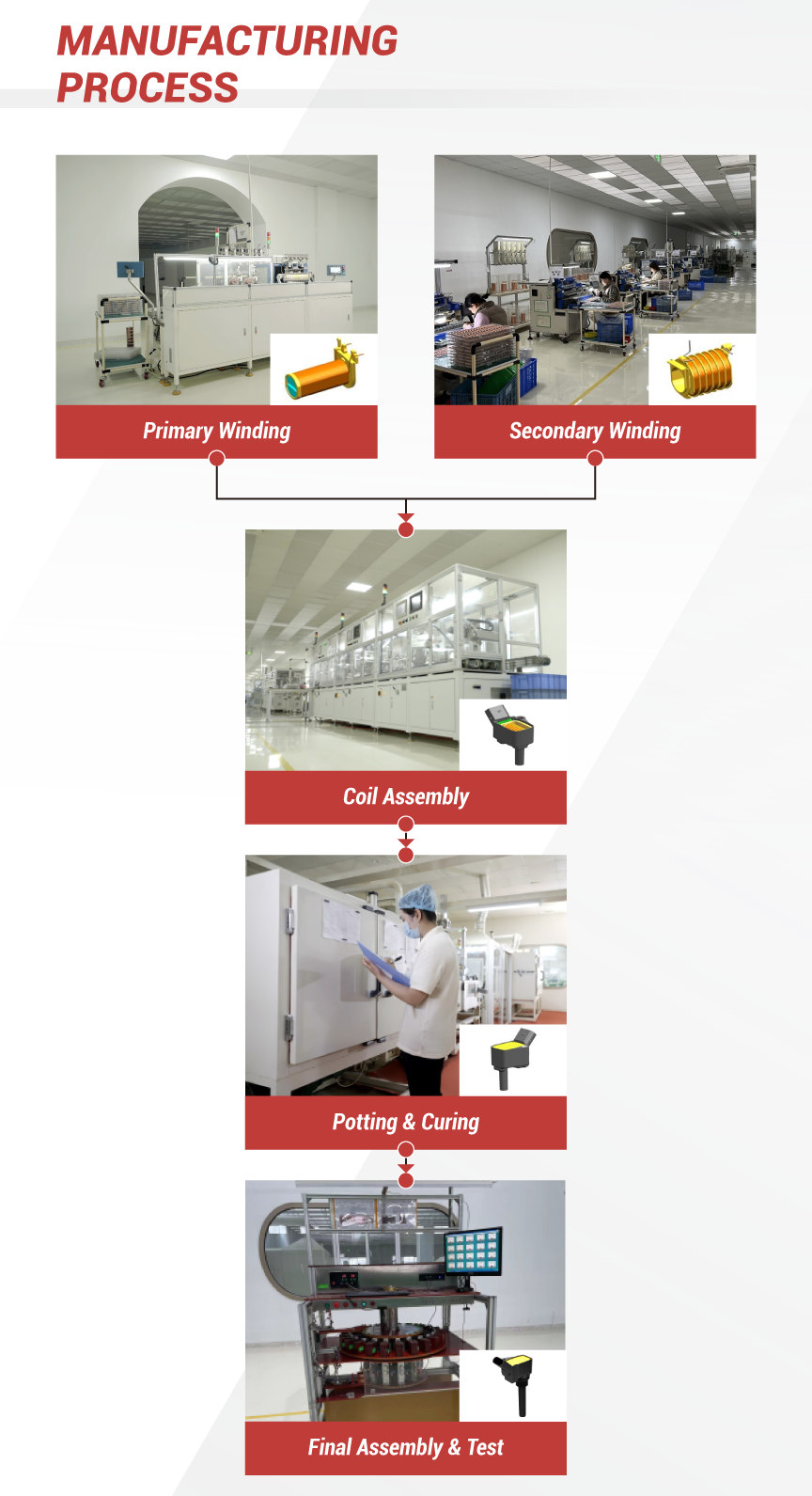 MANUFACTURING PROCESS

Primary Winding

Secondary Winding

Coil Assembly

Potting & Curing

Final Assembly & Test