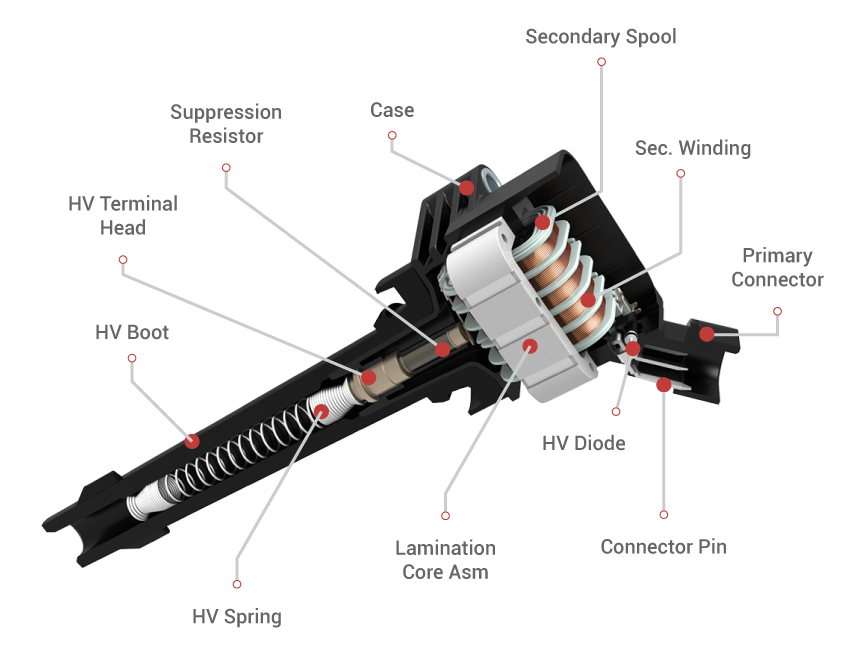 Secondary Spool

Suppression Resistor

Case

Sec. Winding

HV Terminal Head

Primary Connector

HV Boot

HV Diode

Lamination Core Asm

Connector Pin

HV Spring