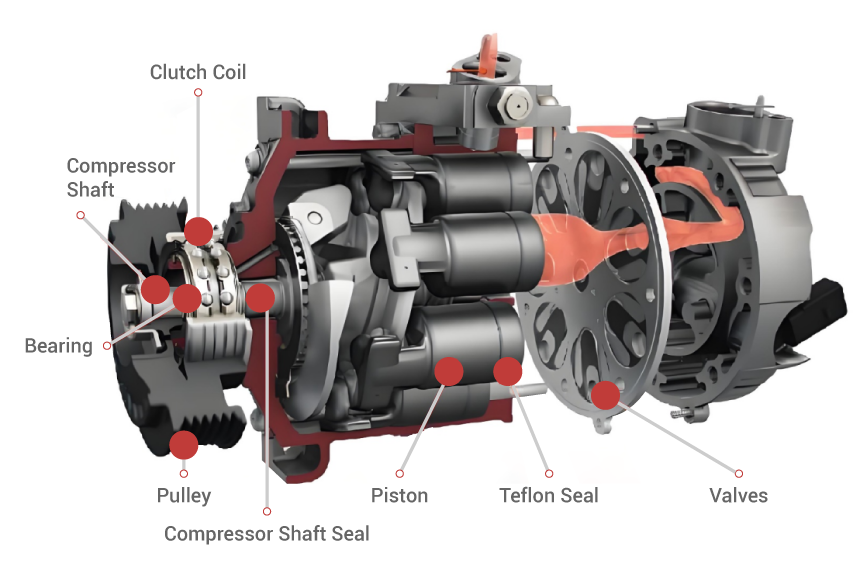 Clutch Coil

Compressor Shaft

Bearing

Pulley

Compressor Shaft Seal

Piston

Teflon Seal

Valves