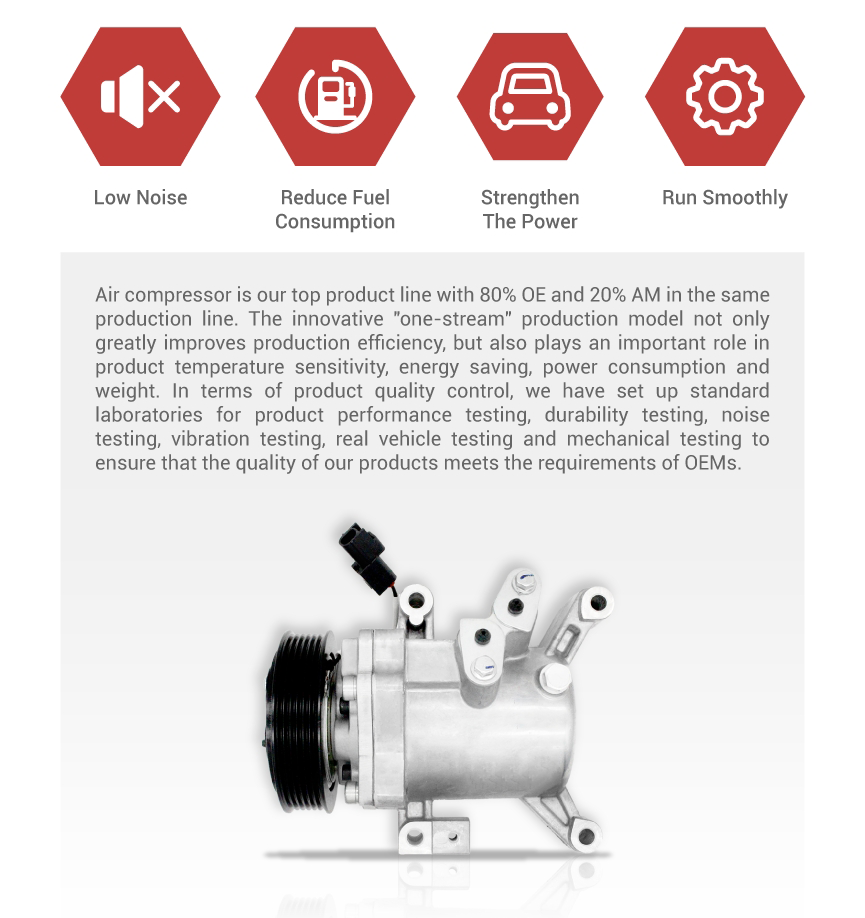 Low Noise

Reduce Fuel Consumption

Strengthen The Power

Run Smoothly

Air compressor is our top product line with 80% OE and 20% AM in the same production line. The innovative "one-stream" production model not only greatly improves production efficiency, but also plays an important role in product temperature sensitivity, energy saving, power consumption and weight. In terms of product quality control, we have set up standard laboratories for product performance testing, durability testing, noise testing, vibration testing, real vehicle testing and mechanical testing to ensure that the quality of our products meets the requirements of OEMs.